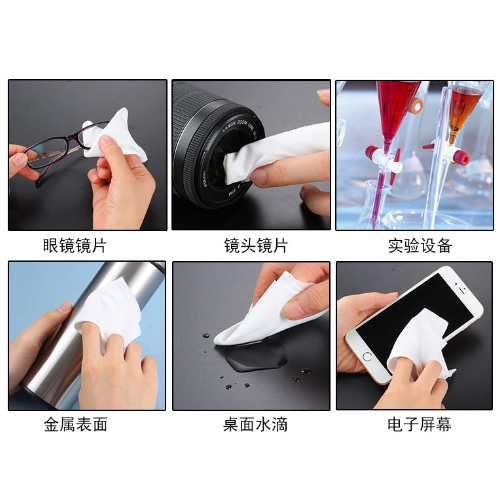 眼镜镜片

镜头镜片

实验设备

金属表面

桌面水滴

电子屏幕