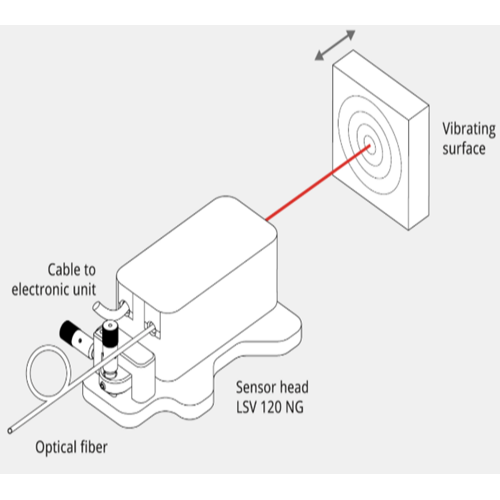 Vibrating surface

Cable to electronic unit

Sensor head LSV 120 NG

Optical fiber